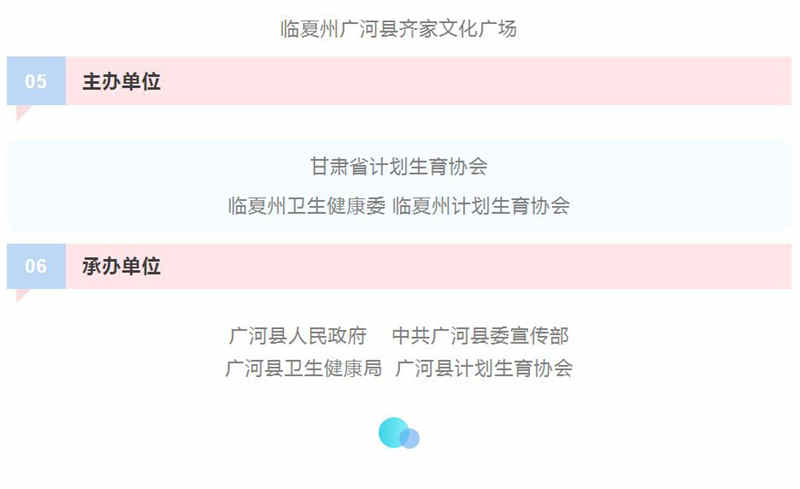 临夏州广河县齐家文化广场

05

主办单位

甘肃省计划生育协会

临夏州卫生健康委 临夏州计划生育协会

06

承办单位

广河县人民政府 中共广河县委宣传部

广河县卫生健康局 广河县计划生育协会